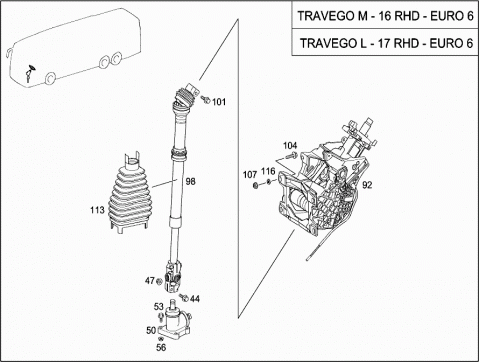 TRAVEGO M - 16 RHD - EURO 6
TRAVEGO L - 17 RHD - EURO 6

101
104
107
116
92
98
113
47
44
53
50
56