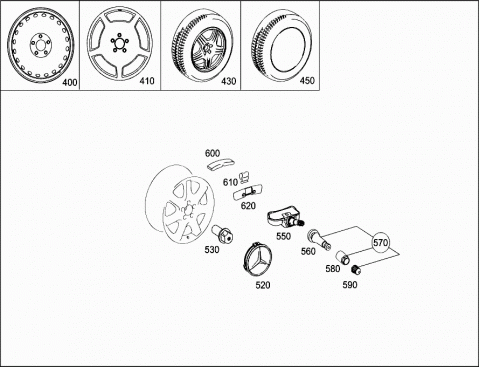 400
410
430
450
600
610
620
550
530
560
570
580
520
590