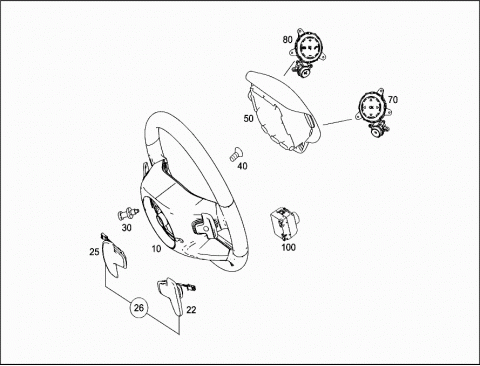 80
70
50
40
30
10
100
25
26
22