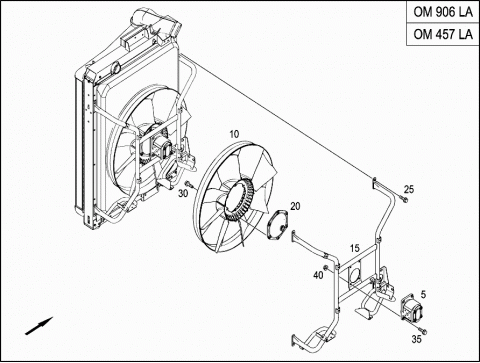 OM 906 LA
OM 457 LA

10
30
20
25
15
40
5
35