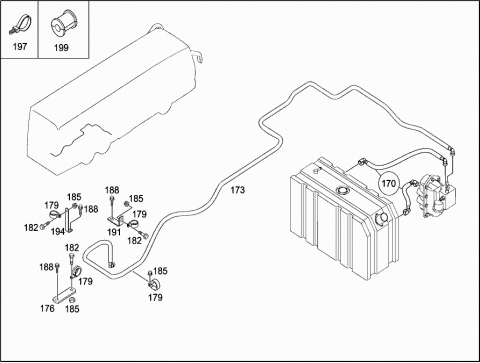 197
199
173
170
188
185
179
185
188
179
182
194
191
182
182
188
179
185
179
176
185