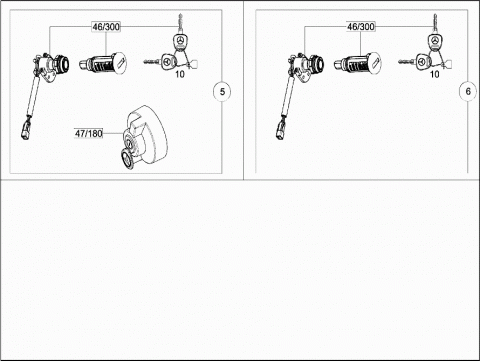 46/300
10
5
47/180

46/300
10
6