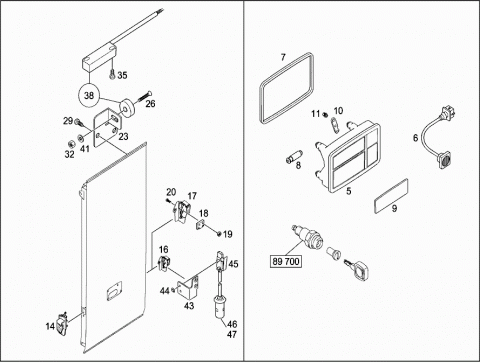 35
38
26
29
23
32
41
20
17
18
19
16
45
44
43
14
46
47
7
11
10
6
8
5
9
89 700