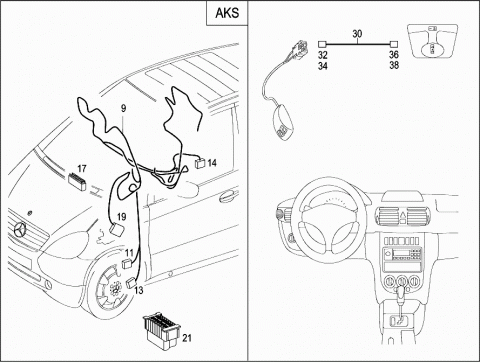 AKS

9

14

17

19

11

13

21

30

32
34

36
38