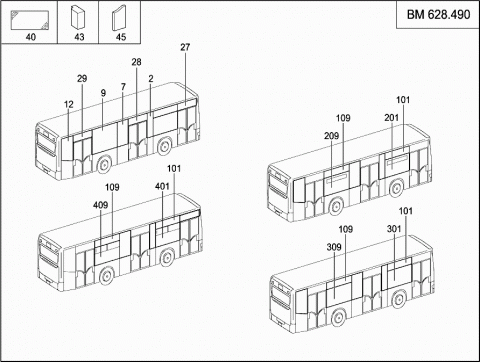 40
43
45
BM 628.490

27
28
29
2
9
7
12

101
109
201
209

101
109
401
409

101
109
301
309