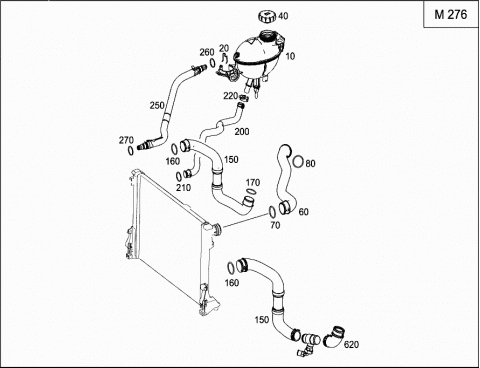 M 276

40

260

20

10

220

250

200

270

160

150

80

210

170

70

60

160

150

620