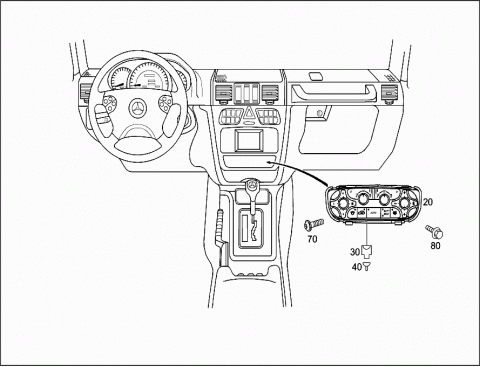 20
70
80
30
40