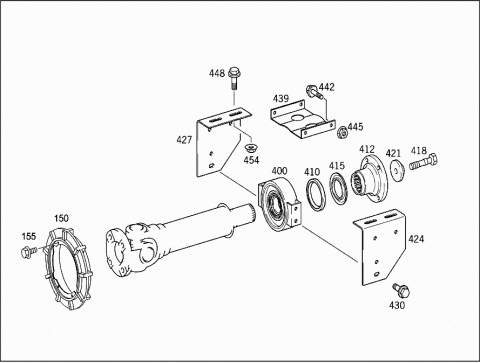 448
442
439
445
427
454
412
421
418
400
410
415
150
155
424
430