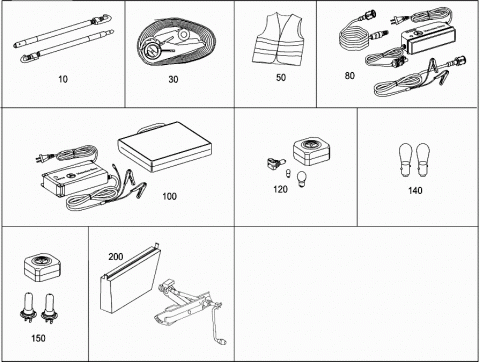 10

30

50

80

100

120

140

150

200