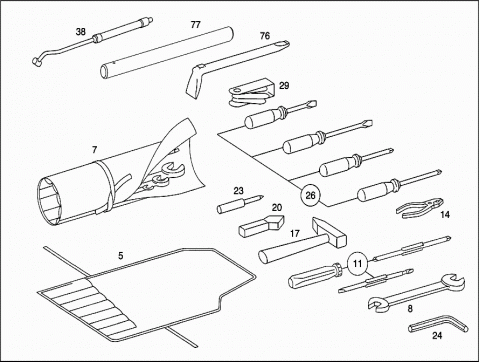 38
77
76
29
7
26
23
20
14
17
5
11
8
24