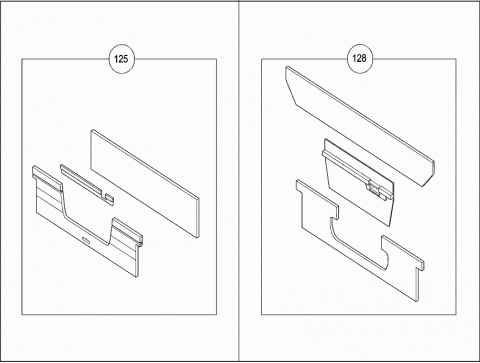 125

128