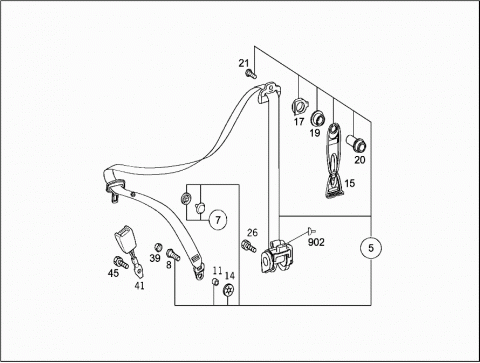 21
17
19
20
15
7
26
902
5
39
8
45
41
11
14