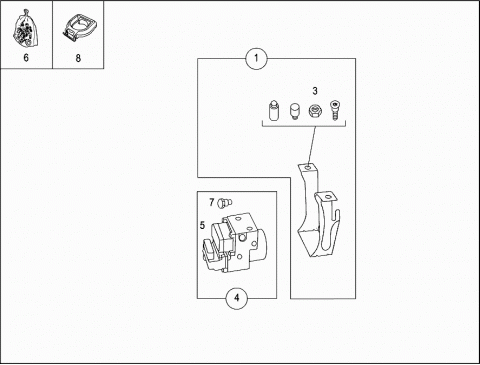 6
8
1
3
7
5
4