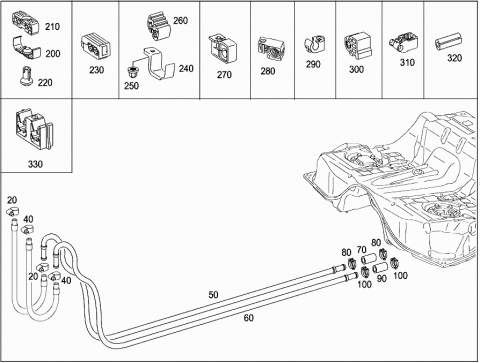 210
200
220
230
260
240
250
270
280
290
300
310
320
330
20
40
20
40
50
60
80
70
80
100
90
100