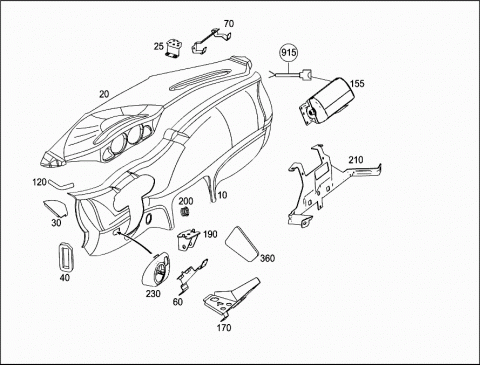 70
25
915
155
20
210
120
10
200
30
190
360
40
230
60
170