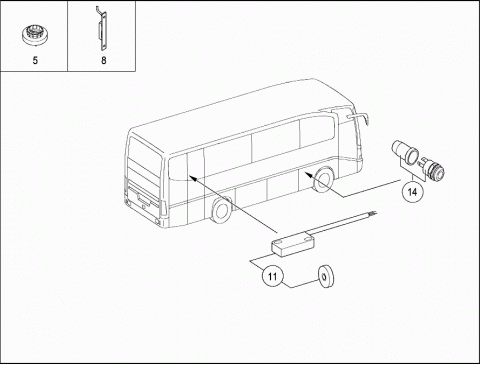 5
8
14
11