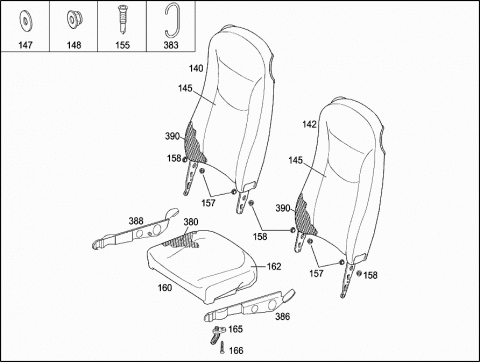 147 148 155 383

140
145
390
158
157
142
145
390
158
157
158
388
380
162
160
386
165
166