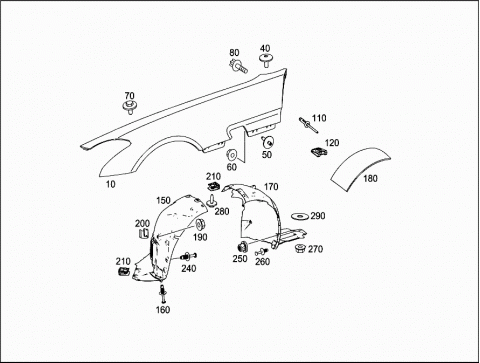 80
40
70
110
120
50
60
180
10
210
170
150
280
290
200
190
270
250
260
210
240
160