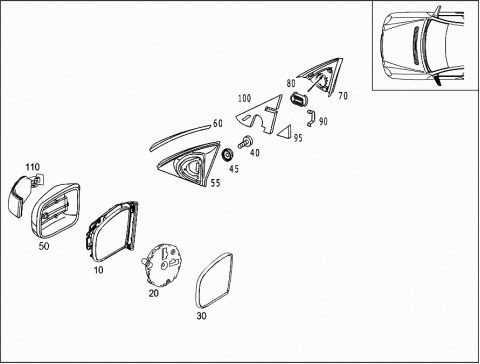 80
70
100
90
60
95
40
45
55
110
50
10
20
30