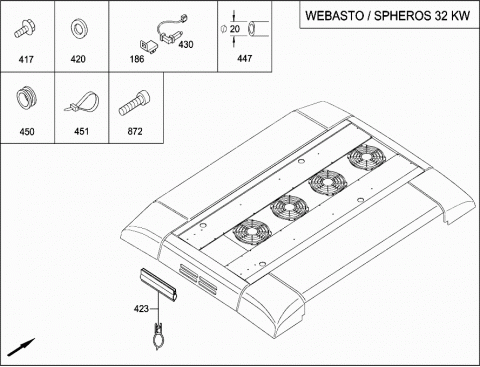 WEBASTO / SPHEROS 32 KW

417

420

186

430

20

447

450

451

872

423