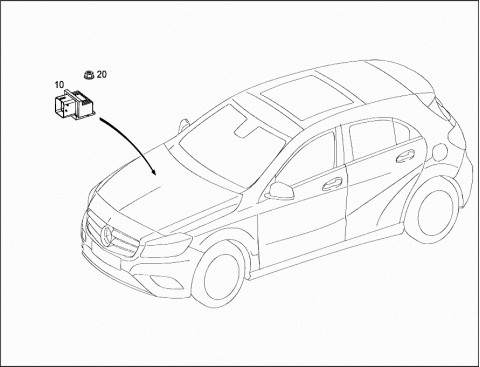 20
10