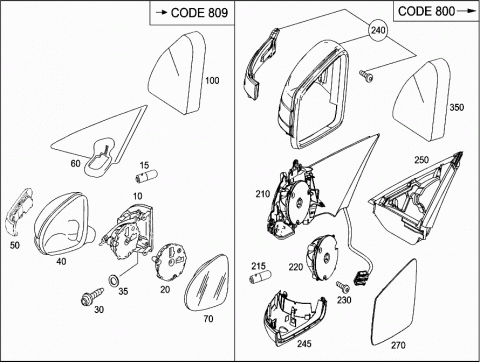 → CODE 809

100

60

15

10

50

40

35

20

30

70

CODE 800 →

240

350

250

210

215

220

230

245

270