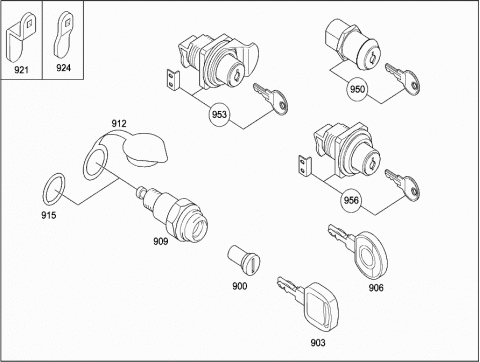 921
924
953
950
912
956
915
909
900
906
903