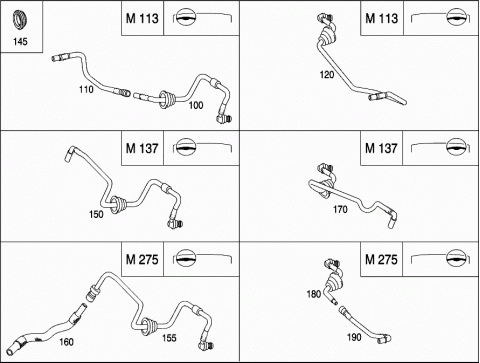 145

M 113

110

100

M 113

120

M 137

150

M 137

170

M 275

160

155

M 275

180

190