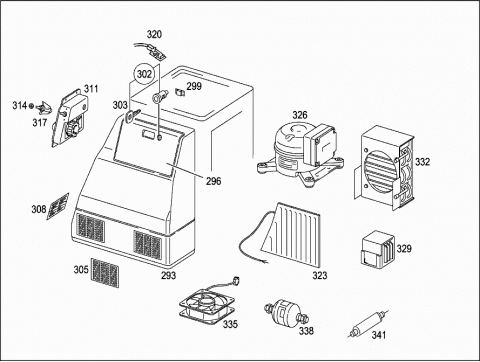 320
302
311
299
314
303
317
326
332
296
308
329
305
293
323
335
338
341