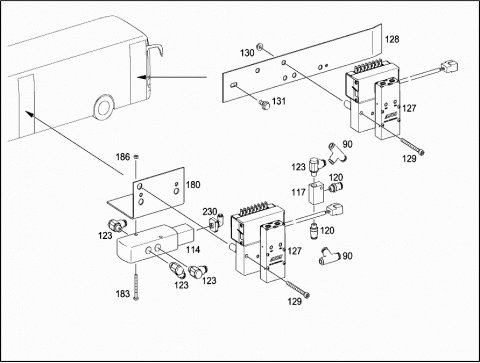 128
130
131
127
129
90
123
120
117
120
186
180
230
123
114
127
90
123
123
183
129