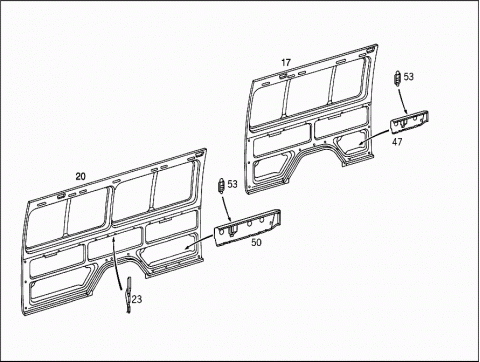 17
53
47
20
53
50
23