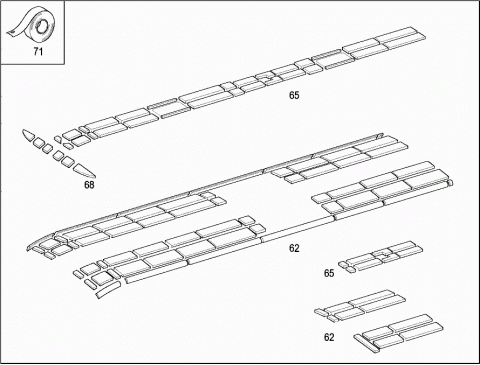 71

65

68

62

65

62