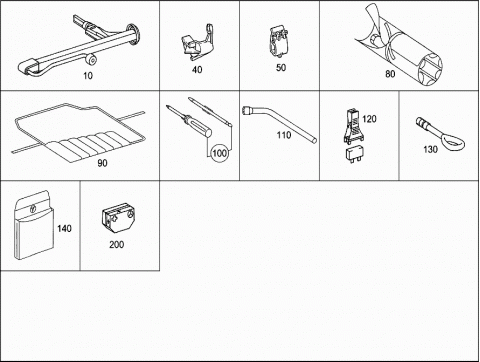 10

40

50

80

90

100

110

120

130

140

200