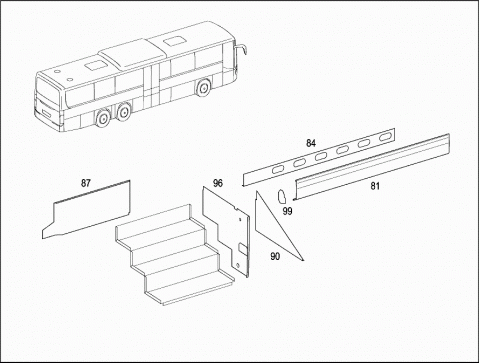 84

87

96

81

99

90