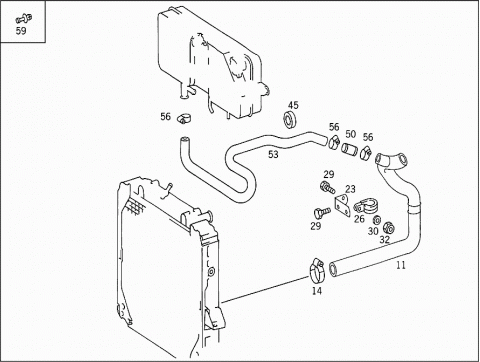 59

56

45

56

50

56

53

29

23

26

29

30

32

11

14