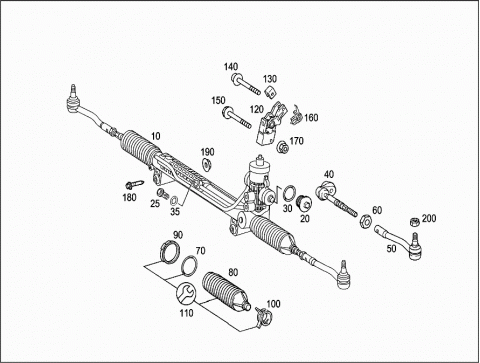 140
130
150
120
160
170
10
190
40
180
25
35
30
20
60
200
50
90
70
80
110
100