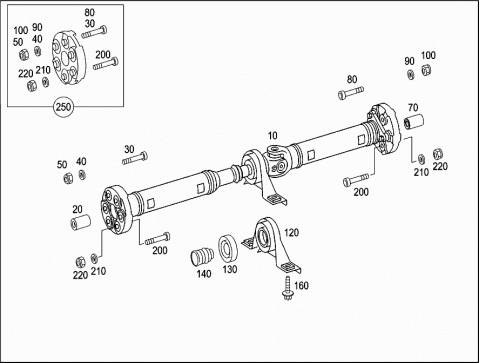 80
30
100
90
50
40
200
220
210
250
90
100
80
70
10
30
50
40
210
220
200
20
200
120
220
210
140
130
160