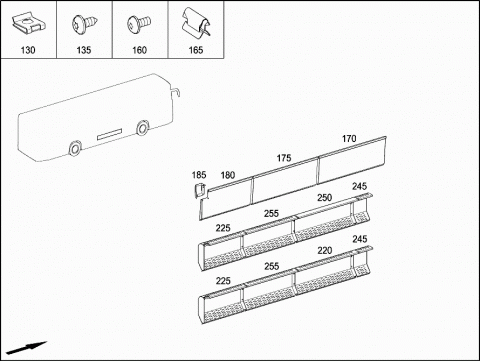 130
135
160
165
170
175
185
180
245
250
255
225
245
220
255
225