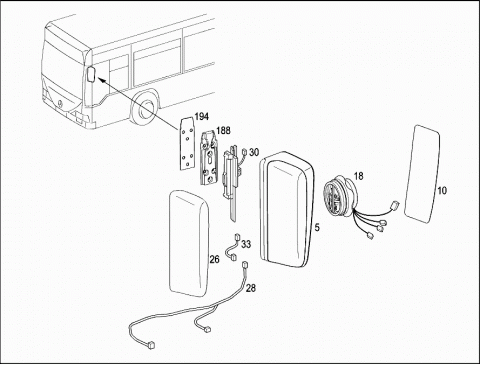 194
188
30
18
10
5
33
26
28