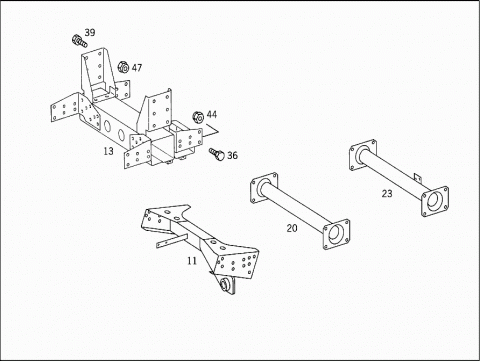 39
47
44
13
36
23
20
11