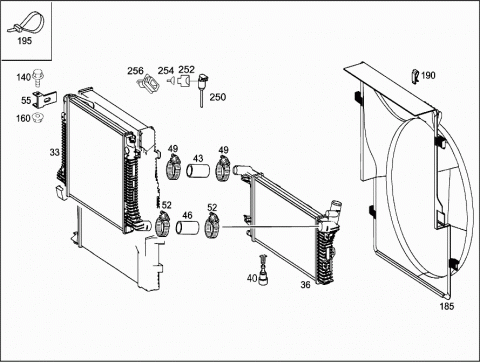 195

140

55

160

256

254

252

250

190

33

49

43

49

52

46

52

40

36

185