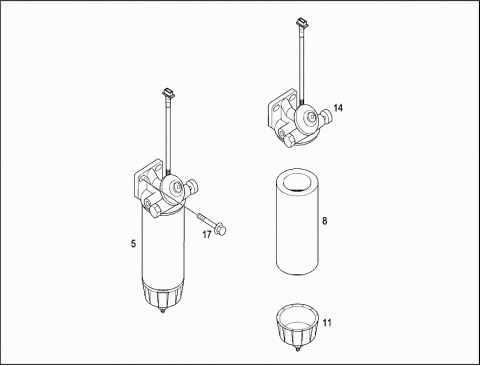 14

17

5

8

11