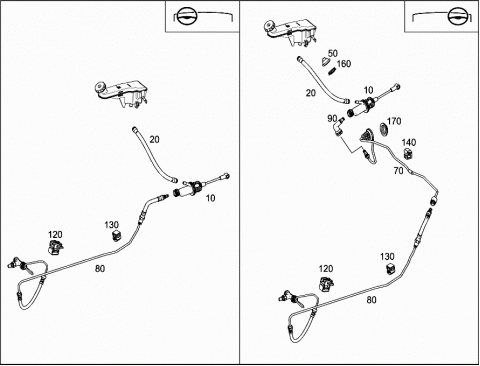 20
10
130
120
80

50
160
20
10
90
170
140
70
130
120
80