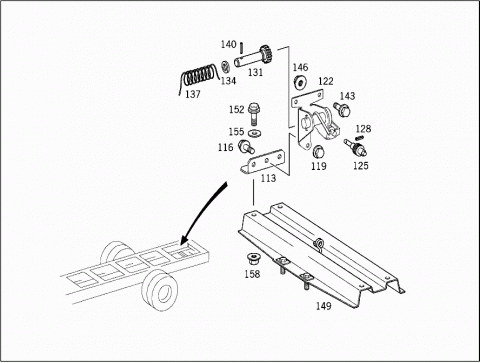 140
131
134
137
146
122
143
152
155
128
116
119
125
113
158
149