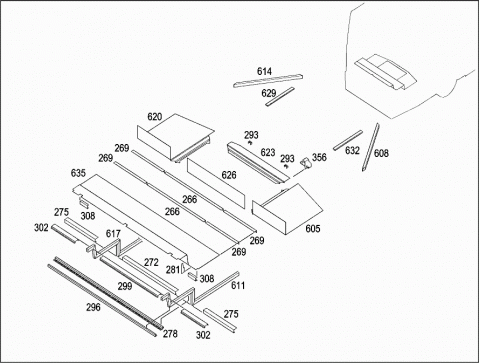 614
629
620
293
623
293
356
632
608
269
269
626
635
266
266
605
275
308
302
617
269
269
272
281
308
611
299
296
275
278
302