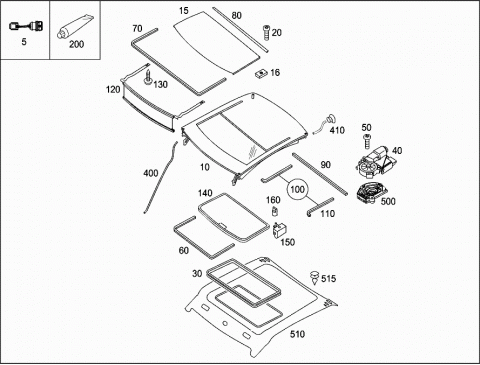 5
200
15
80
70
20
16
130
120
410
50
40
400
10
90
100
500
140
160
110
150
60
30
515
510