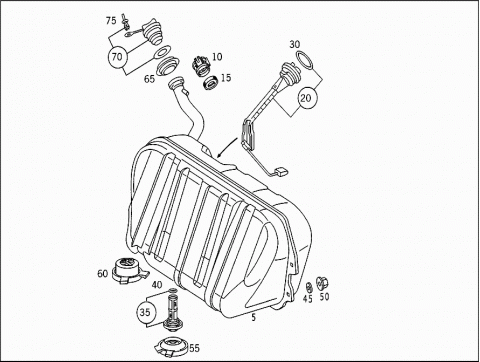 75
70
65
10
15
30
20
60
40
35
55
5
45
50