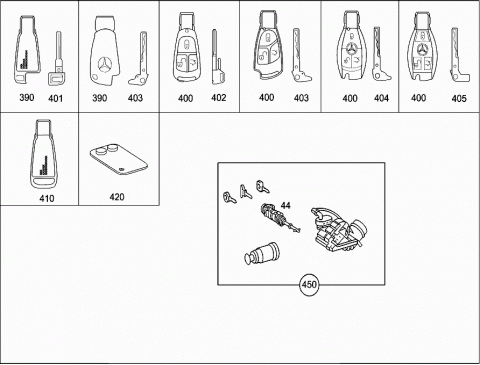 390 401

390 403

400 402

400 403

400 404

400 405

410

420

44

450