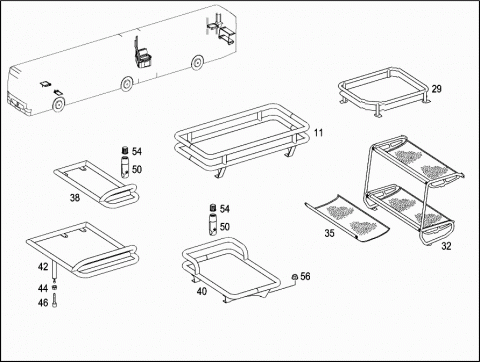 29

11

54

50

38

54

50

35

32

42

44

46

40

56