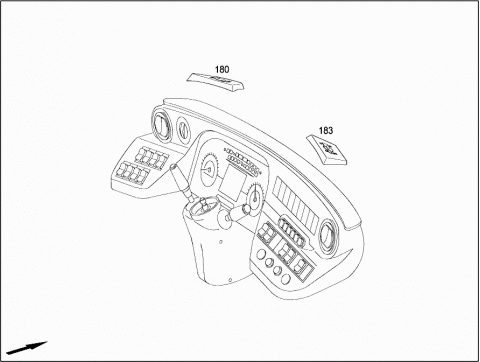 180

183